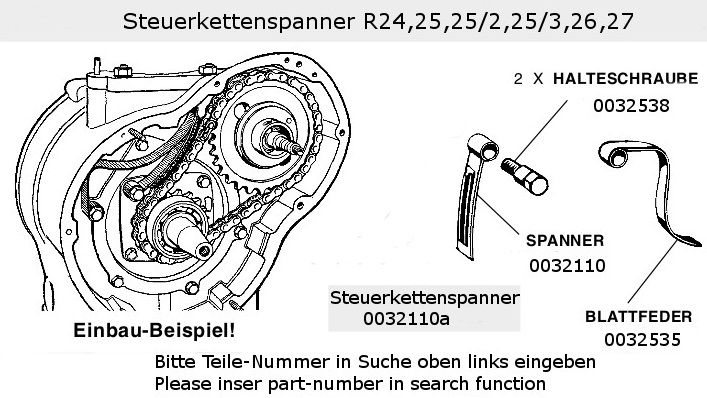 Steuerkettenspanner R24,25,25/2,25/3,26,27

2 X HALTESCHRAUBE
0032538

SPANNER
0032110

BLATTFEDER
0032535

Steuerkettenspanner
0032110a

Einbau-Beispiel!

Bitte Teile-Nummer in Suche oben links eingeben
Please inser part-number in search function